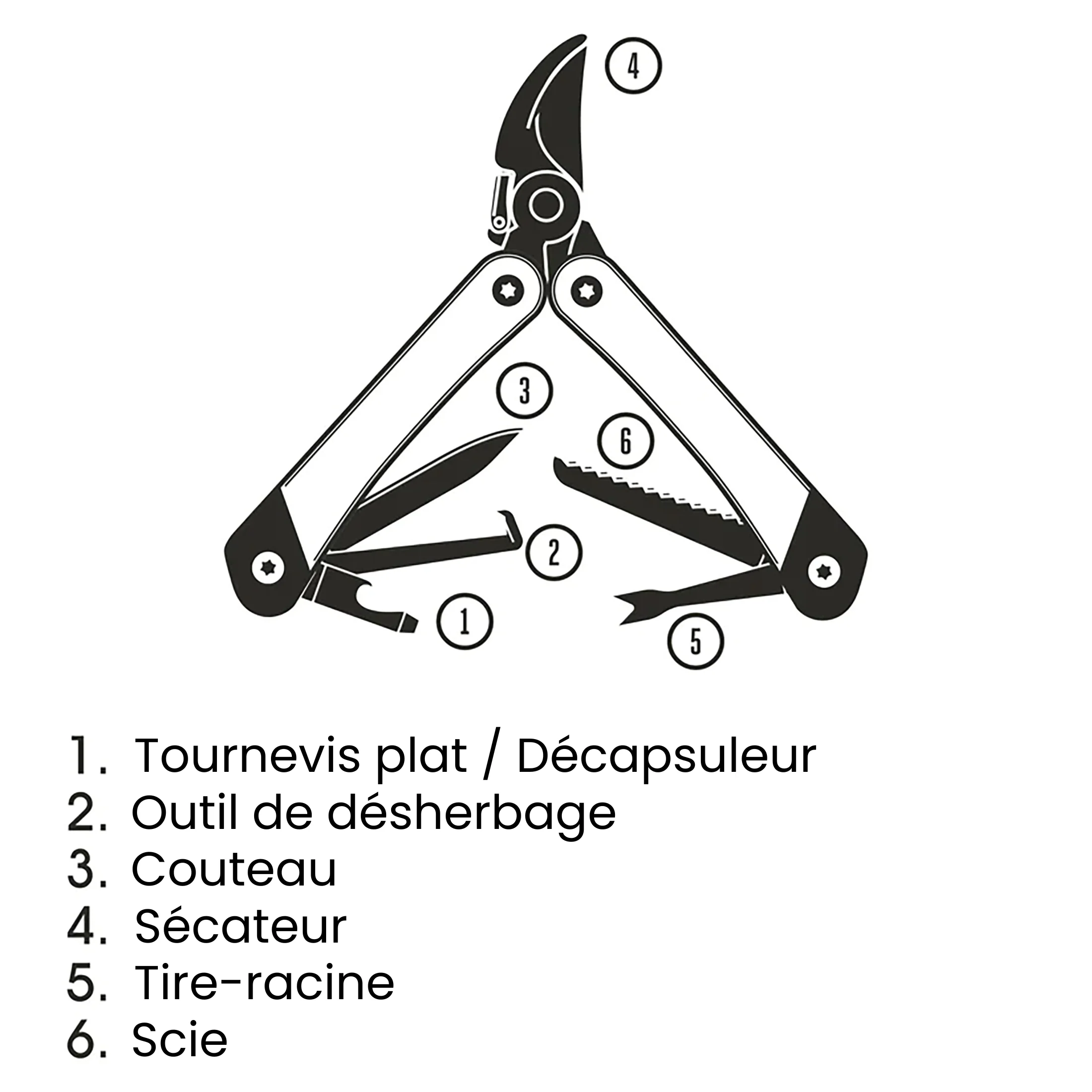 4

3

6

2

1

5

1. Tournevis plat / Décapsuleur
2. Outil de désherbage
3. Couteau
4. Sécateur
5. Tire-racine
6. Scie