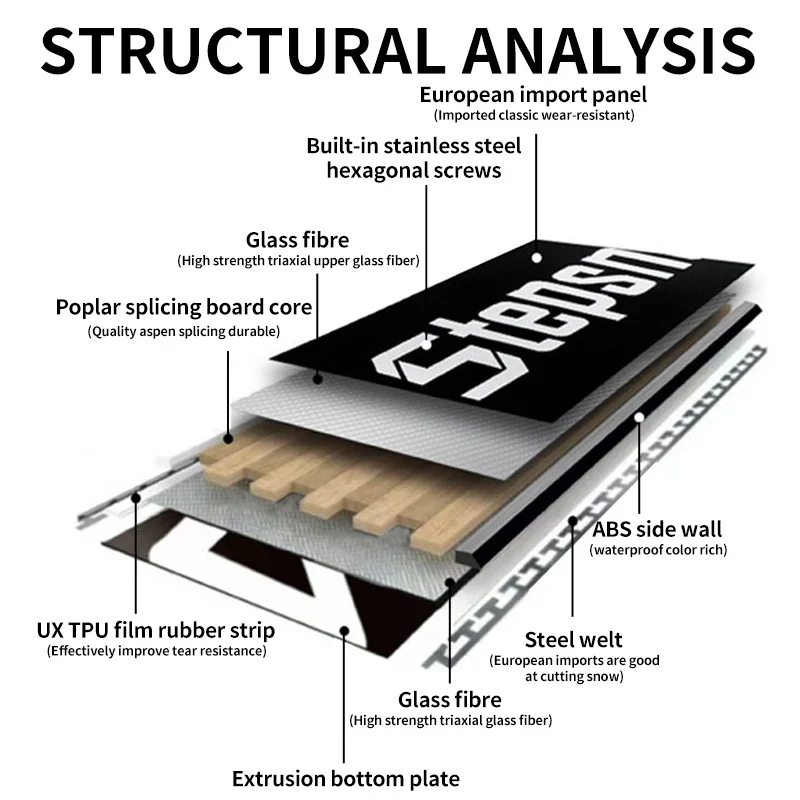 STRUCTURAL ANALYSIS

European import panel
(Imported classic wear-resistant)

Built-in stainless steel hexagonal screws

Glass fibre
(High strength triaxial upper glass fiber)

Poplar splicing board core
(Quality aspen splicing durable)

Stepsn

ABS side wall
(waterproof color rich)

UX TPU film rubber strip
(Effectively improve tear resistance)

Steel welt
(European imports are good at cutting snow)

Glass fibre
(High strength triaxial glass fiber)

Extrusion bottom plate