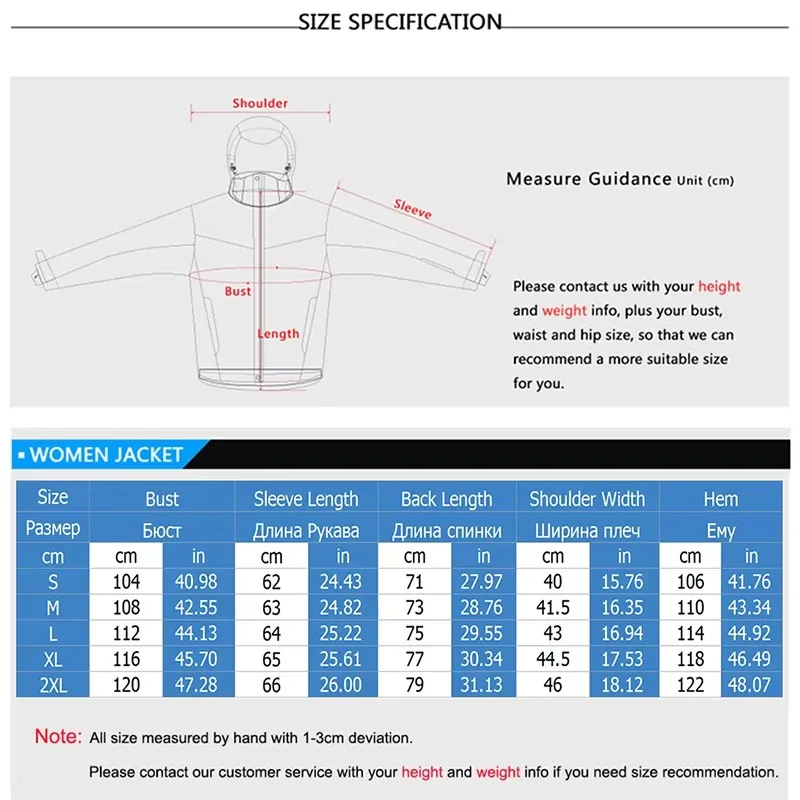 SIZE SPECIFICATION

Shoulder

Sleeve

Bust

Length

Measure Guidance Unit (cm)

Please contact us with your height and weight info, plus your bust, waist and hip size, so that we can recommend a more suitable size for you.

▪ WOMEN JACKET

| Size | Bust | | Sleeve Length | | Back Length | | Shoulder Width | | Hem | |
|---|---|---|---|---|---|---|---|---|---|---|
| Размер | Бюст | | Длина Рукава | | Длина спинки | | Ширина плеч | | Ему | |
| cm | cm | in | cm | in | cm | in | cm | in | cm | in |
| S | 104 | 40.98 | 62 | 24.43 | 71 | 27.97 | 40 | 15.76 | 106 | 41.76 |
| M | 108 | 42.55 | 63 | 24.82 | 73 | 28.76 | 41.5 | 16.35 | 110 | 43.34 |
| L | 112 | 44.13 | 64 | 25.22 | 75 | 29.55 | 43 | 16.94 | 114 | 44.92 |
| XL | 116 | 45.70 | 65 | 25.61 | 77 | 30.34 | 44.5 | 17.53 | 118 | 46.49 |
| 2XL | 120 | 47.28 | 66 | 26.00 | 79 | 31.13 | 46 | 18.12 | 122 | 48.07 |

Note: All size measured by hand with 1-3cm deviation.

Please contact our customer service with your height and weight info if you need size recommendation.